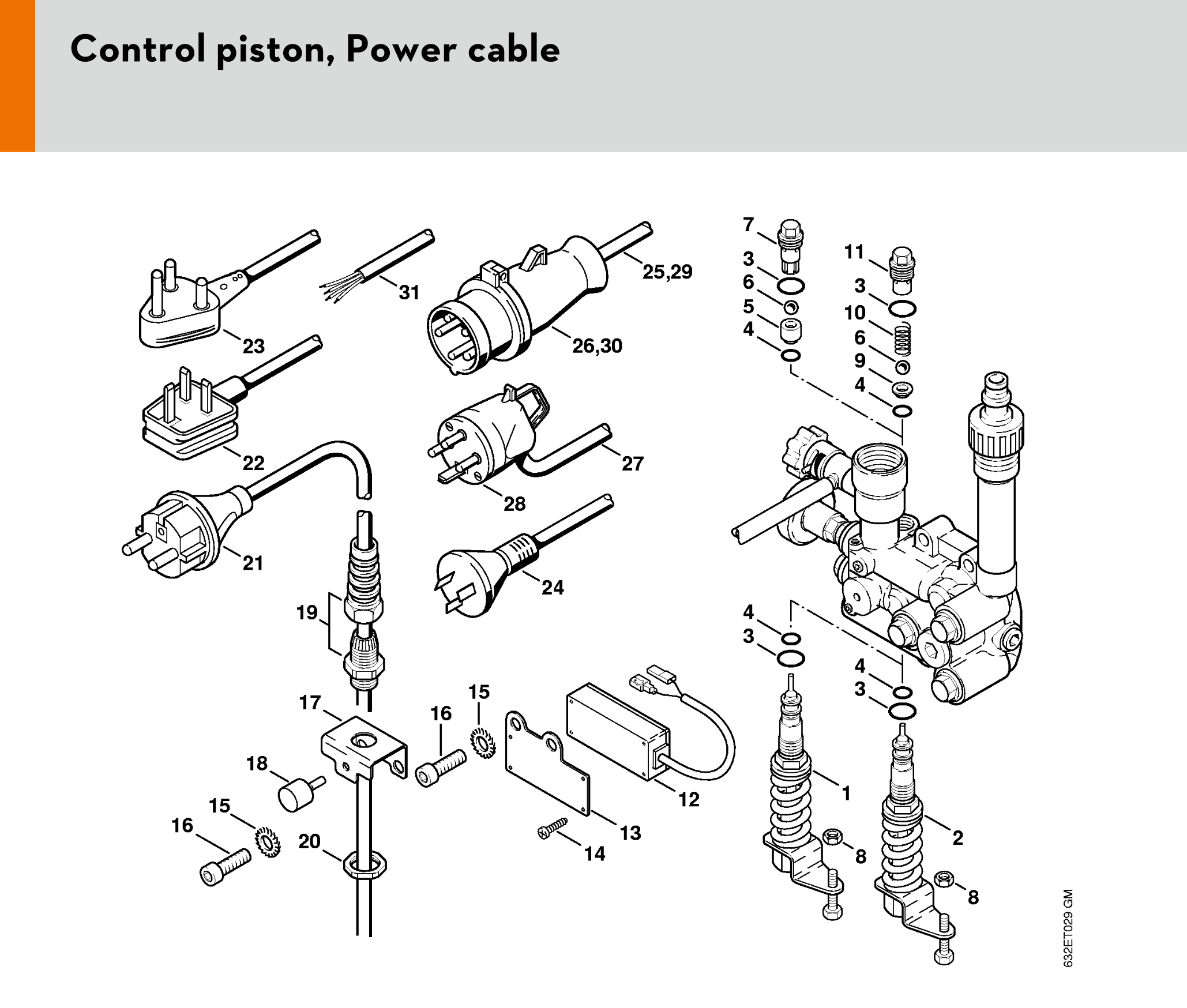 Control piston, Power cable

23
31
25,29
26,30
22
27
28
21
24
19
17
16
15
18
15
16
20
12
13
14
7
3
6
5
4
11
3
10
6
9
4
4
3
4
3
1
2
8
8
632ET029 GM